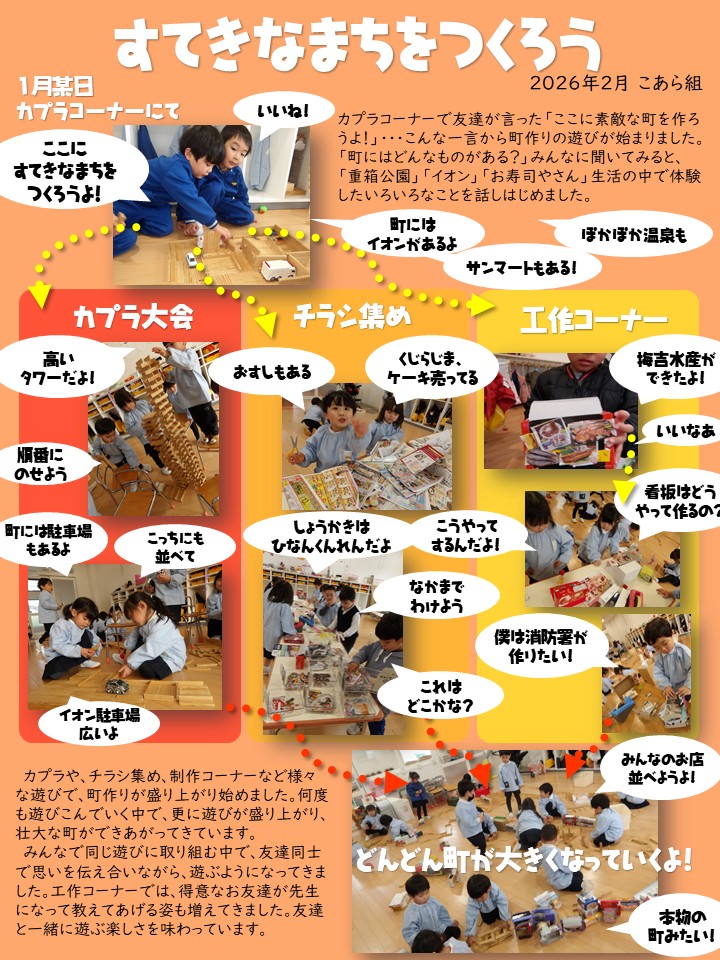 すてきなまちをつくろう

2026年2月 こあら組

1月某日
カプラコーナーにて

いいね!

ここに
すてきなまちを
つくろうよ!

カプラコーナーで友達が言った「ここに素敵な町を作ろうよ!」・・・こんな一言から町作りの遊びが始まりました。「町にはどんなものがある?」みんなに聞いてみると、「重箱公園」「イオン」「お寿司やさん」生活の中で体験したいろいろなことを話しはじめました。

町には
イオンがあるよ

ぽかぽか温泉も

サンマートもある!

カプラ大会

高い
タワーだよ!

順番に
のせよう

町には駐車場
もあるよ

こっちにも
並べて

イオン駐車場
広いよ

チラシ集め

おすしもある

くじらじま、
ケーキ売ってる

しょうかきは
ひなんくんれんだよ

こうやって
するんだよ!

なかまで
わけよう

これは
どこかな?

工作コーナー

梅吉水産が
できたよ!

いいなあ

看板はどう
やって作るの?

僕は消防署が
作りたい!

みんなのお店
並べようよ!

カプラや、チラシ集め、制作コーナーなど様々な遊びで、町作りが盛り上がり始めました。何度も遊びこんでいく中で、更に遊びが盛り上がり、壮大な町ができあがってきています。
みんなで同じ遊びに取り組む中で、友達同士で思いを伝え合いながら、遊ぶようになってきました。工作コーナーでは、得意なお友達が先生になって教えてあげる姿も増えてきました。友達と一緒に遊ぶ楽しさを味わっています。

どんどん町が大きくなっていくよ!

本物の
町みたい!